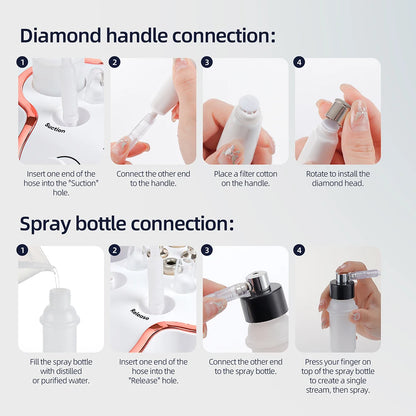 Diamond handle connection:

1

Suction

Insert one end of the hose into the "Suction" hole.

2

Connect the other end to the handle.

3

Place a filter cotton on the handle.

4

Rotate to install the diamond head.

Spray bottle connection:

1

Fill the spray bottle with distilled or purified water.

2

Release

Insert one end of the hose into the "Release" hole.

3

Connect the other end to the spray bottle.

4

Press your finger on top of the spray bottle to create a single stream, then spray.