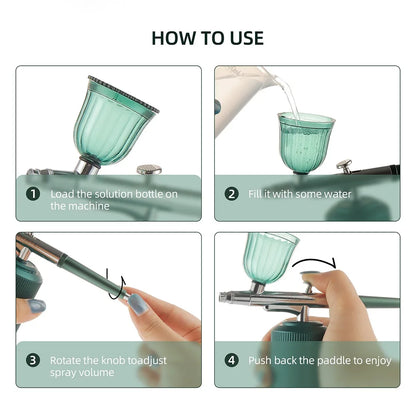 HOW TO USE

1 Load the solution bottle on the machine

2 Fill it with some water

3 Rotate the knob toadjust spray volume

4 Push back the paddle to enjoy