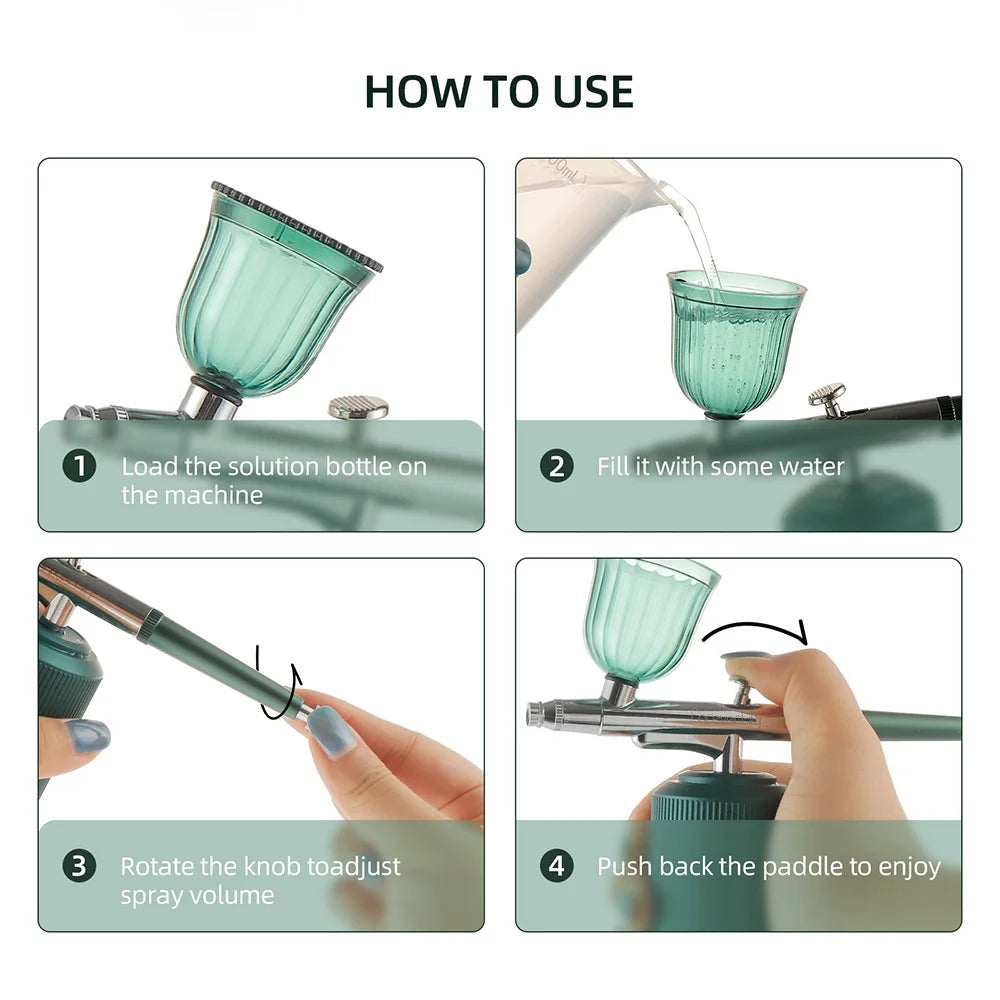 HOW TO USE

1 Load the solution bottle on the machine

2 Fill it with some water

3 Rotate the knob toadjust spray volume

4 Push back the paddle to enjoy